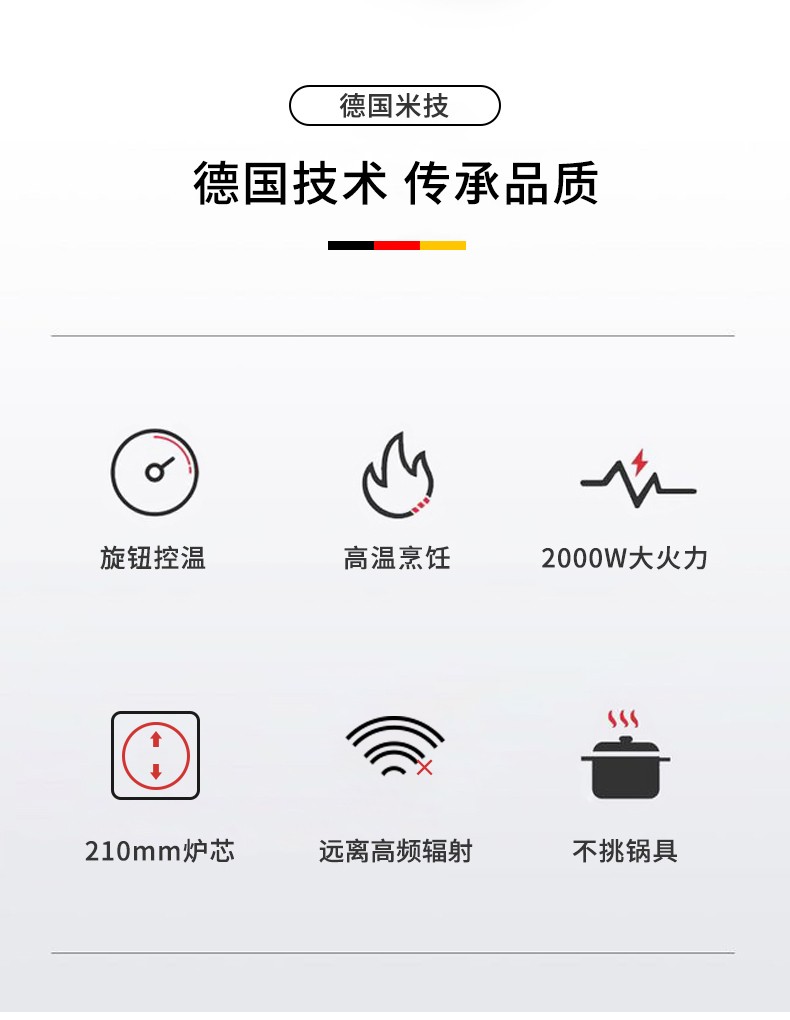 德国米技

德国技术 传承品质

旋钮控温

高温烹饪

2000W大火力

210mm炉芯

远离高频辐射

不挑锅具