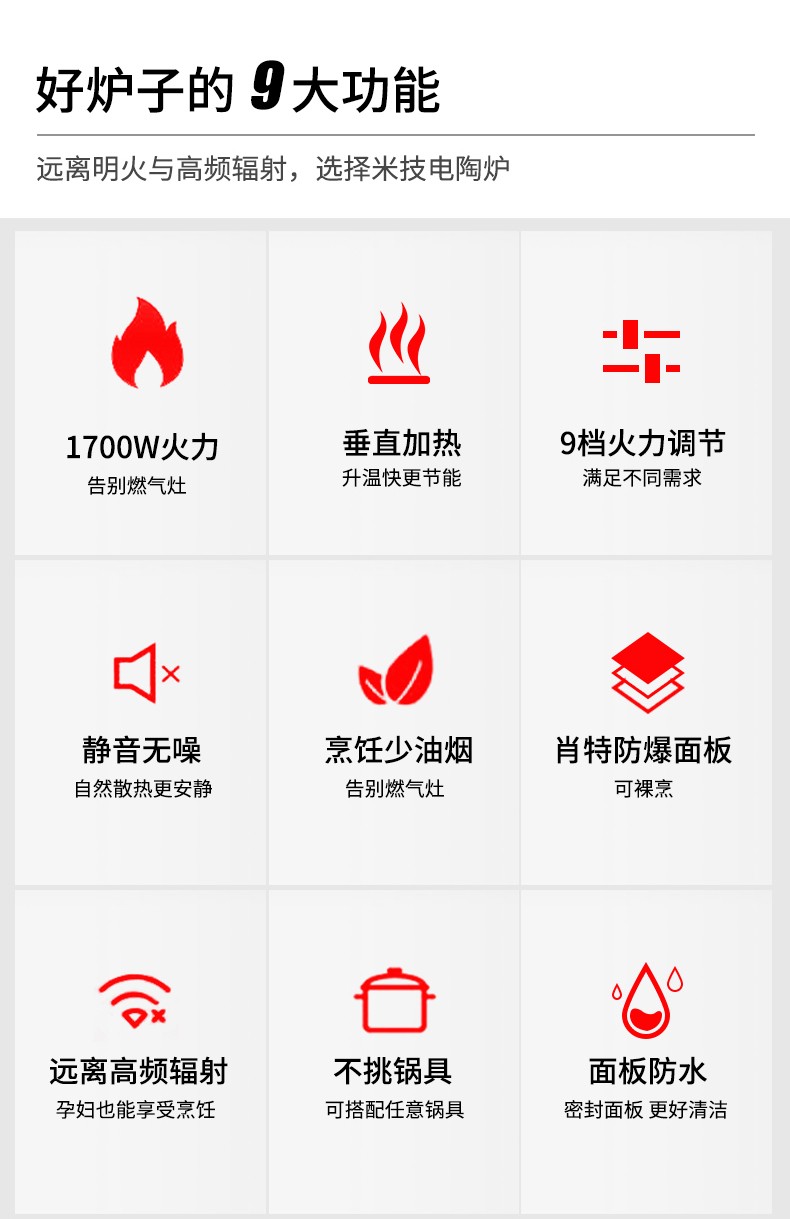 好炉子的9大功能

远离明火与高频辐射，选择米技电陶炉

1700W火力
告别燃气灶

垂直加热
升温快更节能

9档火力调节
满足不同需求

静音无噪
自然散热更安静

烹饪少油烟
告别燃气灶

肖特防爆面板
可裸烹

远离高频辐射
孕妇也能享受烹饪

不挑锅具
可搭配任意锅具

面板防水
密封面板 更好清洁